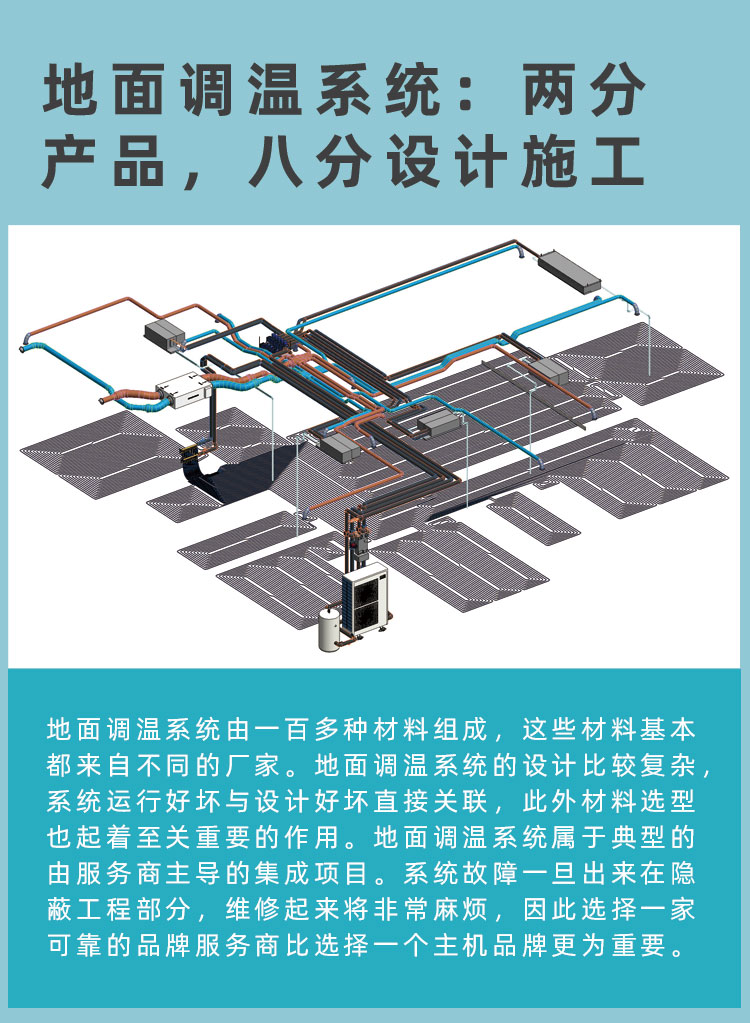 地面调温系统：两分产品，八分设计施工

地面调温系统由一百多种材料组成，这些材料基本都来自不同的厂家。地面调温系统的设计比较复杂，系统运行好坏与设计好坏直接关联，此外材料选型也起着至关重要的作用。地面调温系统属于典型的由服务商主导的集成项目。系统故障一旦出来在隐蔽工程部分，维修起来将非常麻烦，因此选择一家可靠的品牌服务商比选择一个主机品牌更为重要。