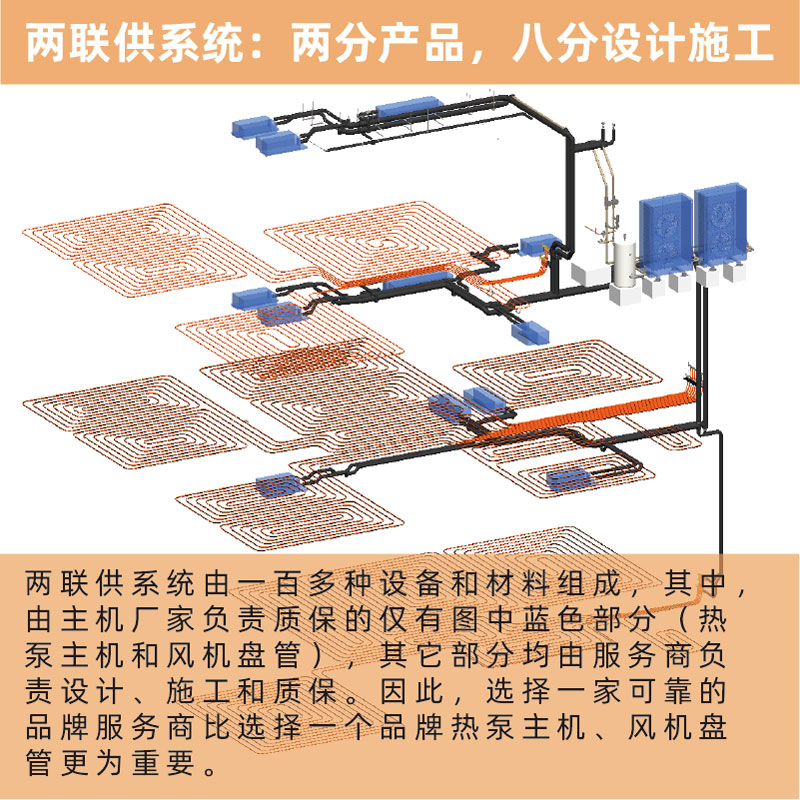 两联供系统：两分产品，八分设计施工

两联供系统由一百多种设备和材料组成，其中，由主机厂家负责质保的仅有图中蓝色部分（热泵主机和风机盘管），其它部分均由服务商负责设计、施工和质保。因此，选择一家可靠的品牌服务商比选择一个品牌热泵主机、风机盘管更为重要。