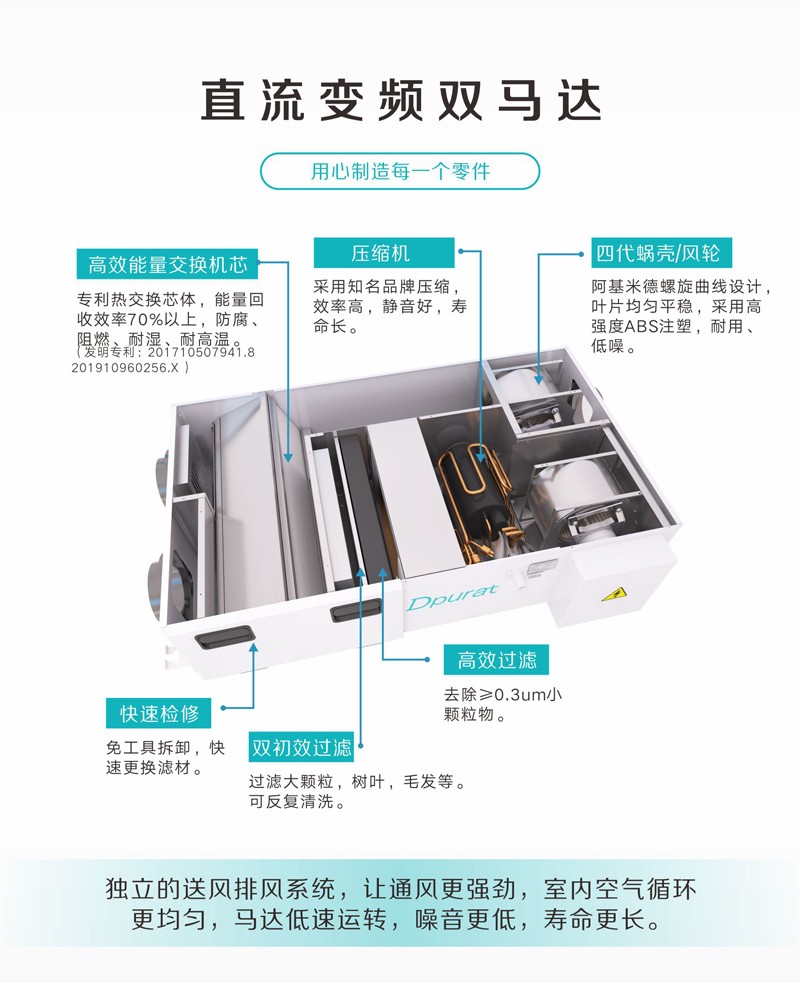 直流变频双马达

用心制造每一个零件

高效能量交换机芯

专利热交换芯体，能量回收效率70%以上，防腐、阻燃、耐湿、耐高温。
（发明专利：201710507941.8 201910960256.X）

压缩机

采用知名品牌压缩，效率高，静音好，寿命长。

四代蜗壳/风轮

阿基米德螺旋曲线设计，叶片均匀平稳，采用高强度ABS注塑，耐用、低噪。

Dpurat

高效过滤

去除≥0.3um小颗粒物。

快速检修

免工具拆卸，快速更换滤材。

双初效过滤

过滤大颗粒，树叶，毛发等。可反复清洗。

独立的送风排风系统，让通风更强劲，室内空气循环更均匀，马达低速运转，噪音更低，寿命更长。